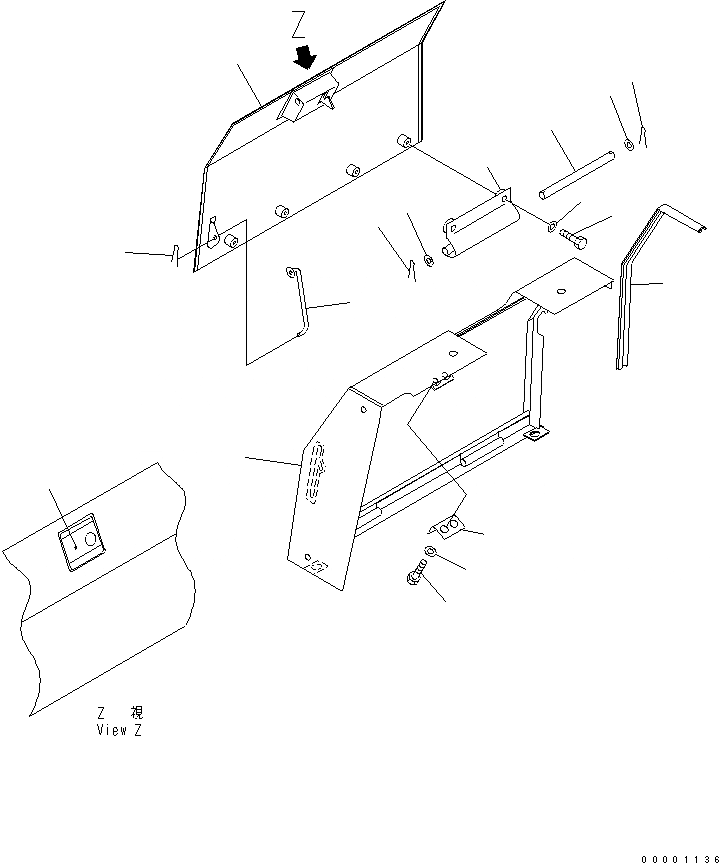 Z

Z 視
View Z

00001136