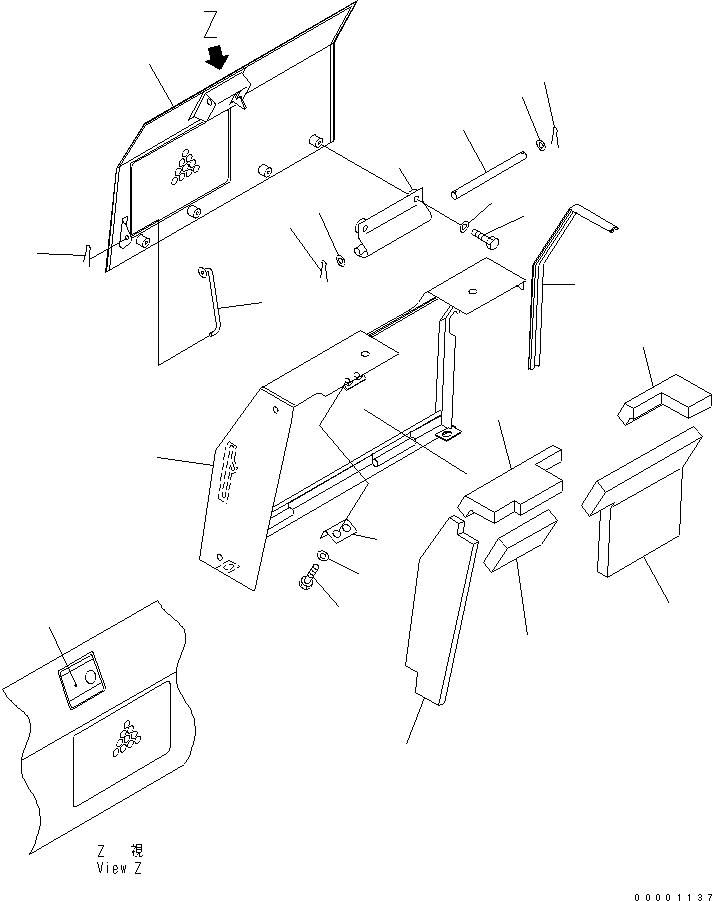 Z

Z 視
View Z

00001137