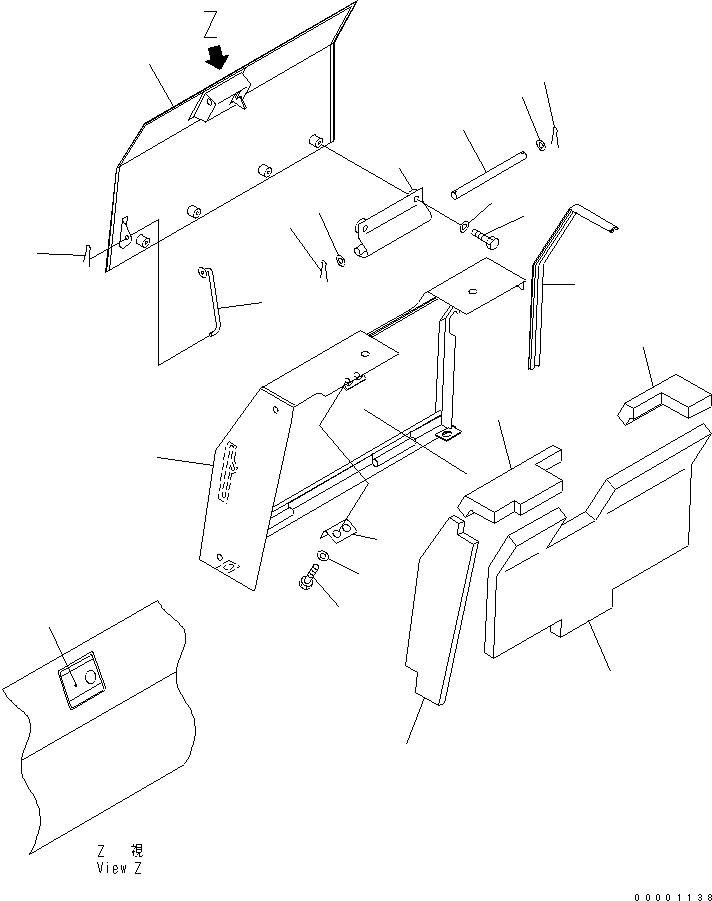 Z

Z 視
View Z

00001138