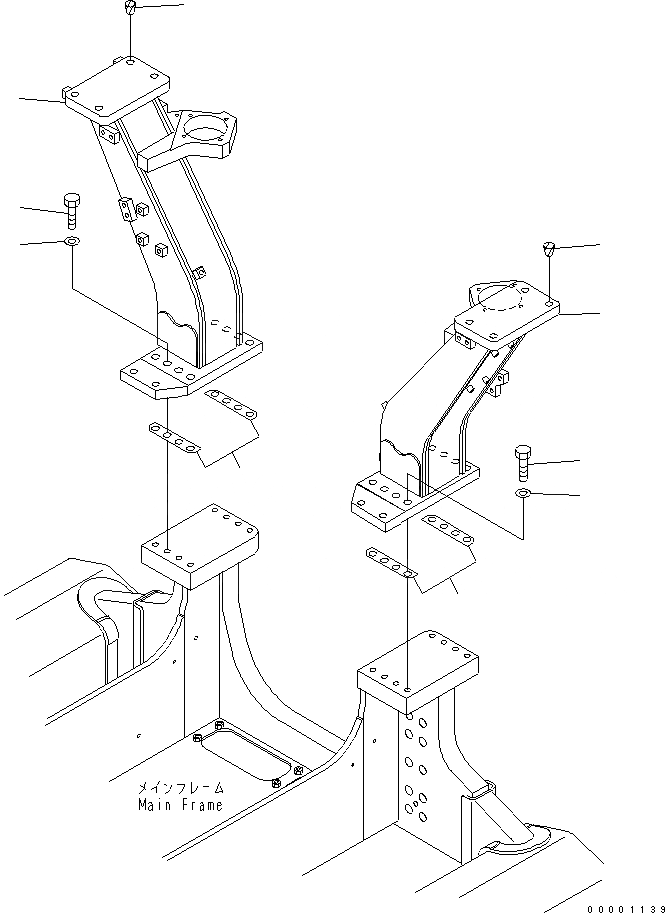 メインフレーム
Main Frame

00001139