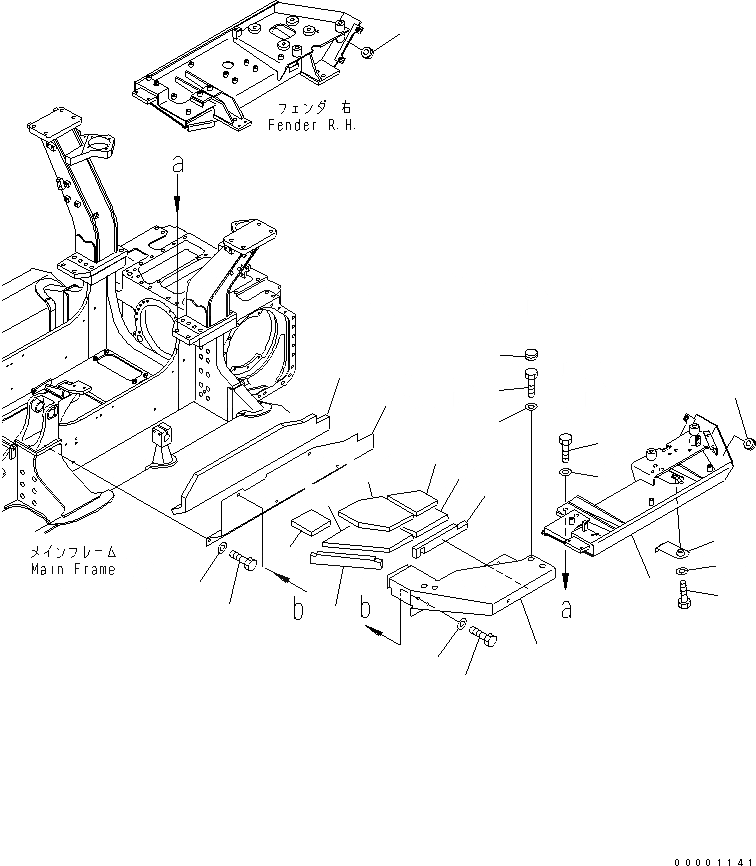 フェンダ 右
Fender R.H.

a

メインフレーム
Main Frame

b

b

a

00001141