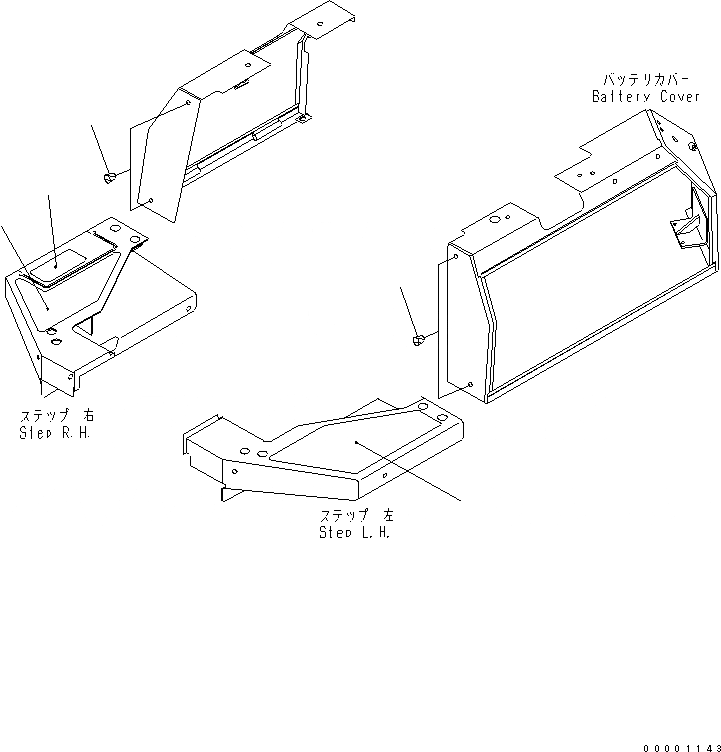 バッテリカバー
Battery Cover

ステップ 右
Step R.H.

ステップ 左
Step L.H.

00001143