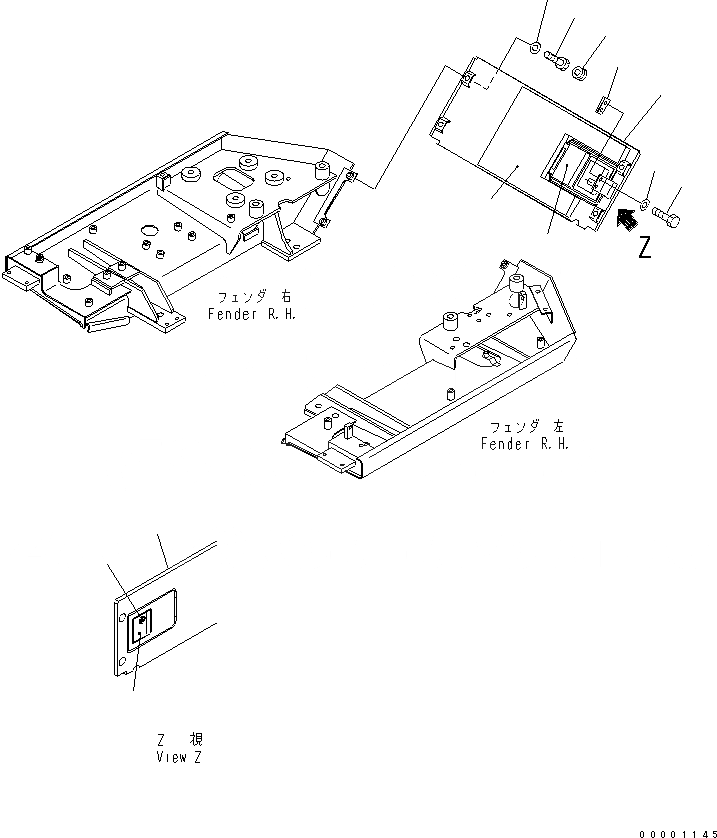 Z

フェンダ 右
Fender R.H.

フェンダ 左
Fender R.H.

Z 視
View Z

00001145