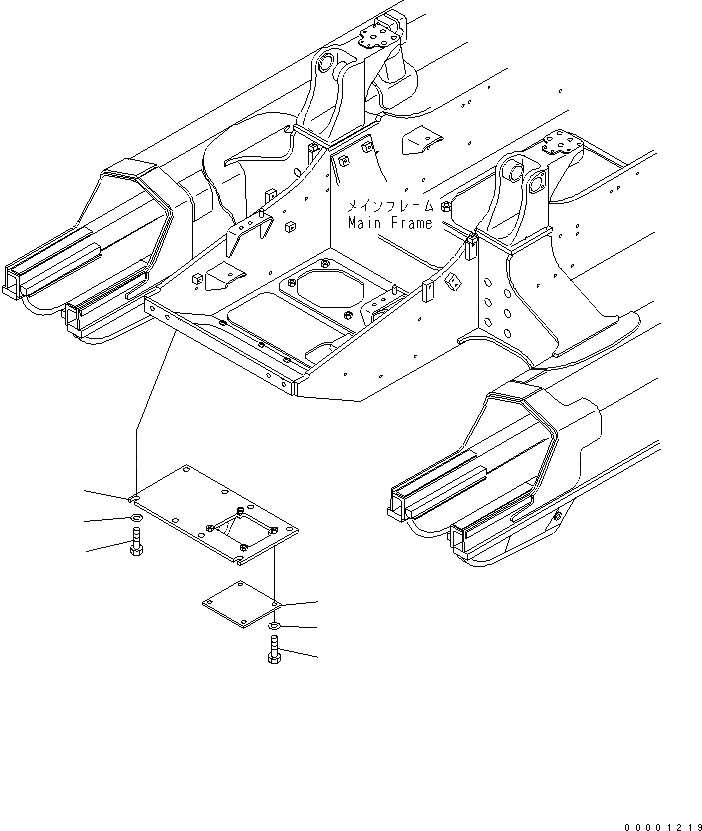 メインフレーム
Main Frame

00001219