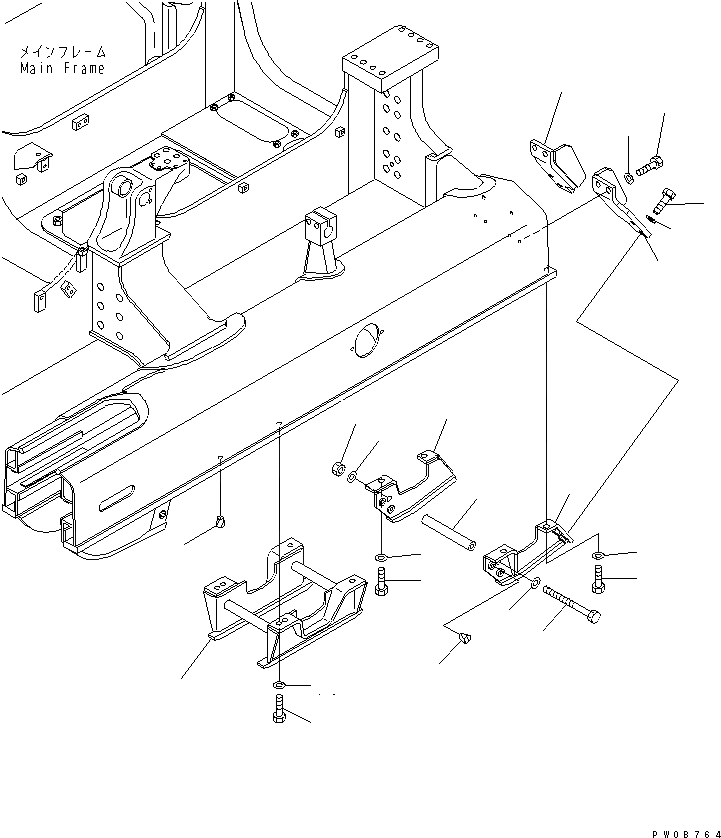 メインフレーム
Main Frame

PW08764