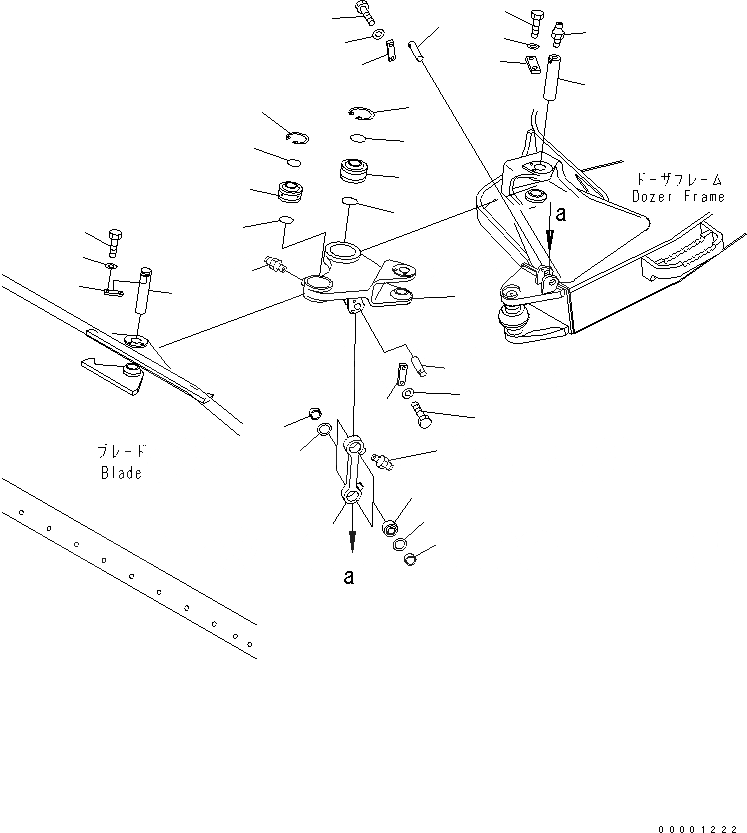 ドーザフレーム
Dozer Frame

a

ブレード
Blade

a

00001222