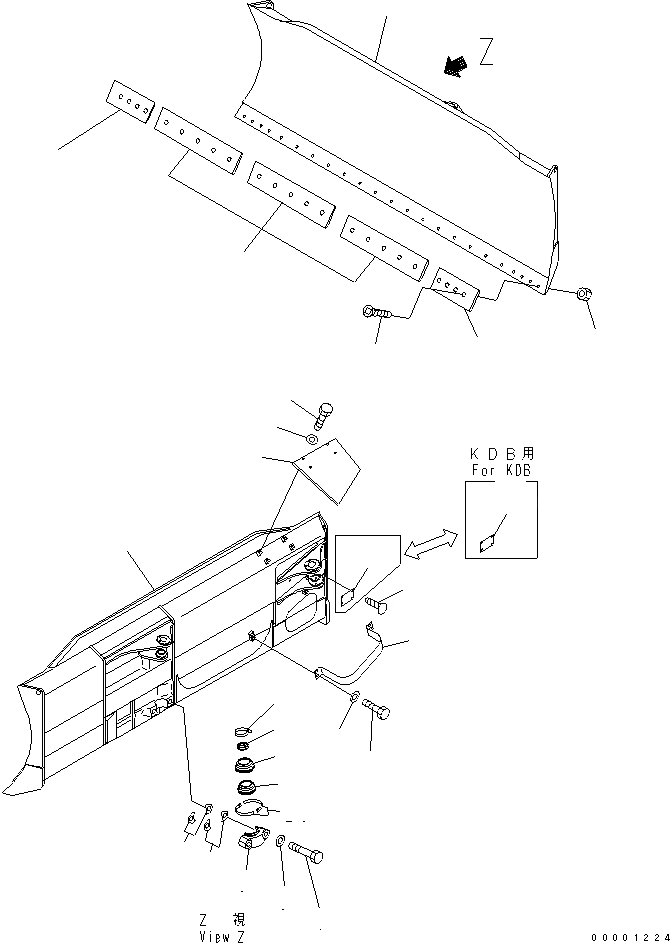 Z

ＫＤＢ用
For KDB

Ｚ 視
View Z

00001224