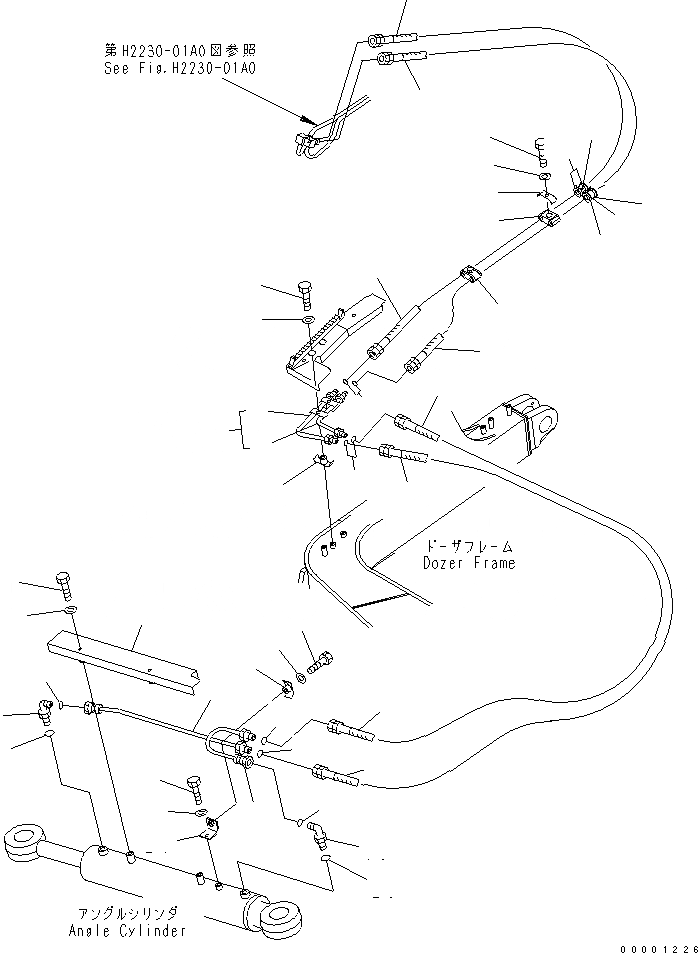 第H2230-01A0図参照
See Fig.H2230-01A0

ドーザフレーム
Dozer Frame

アングルシリンダ
Angle Cylinder

00001226