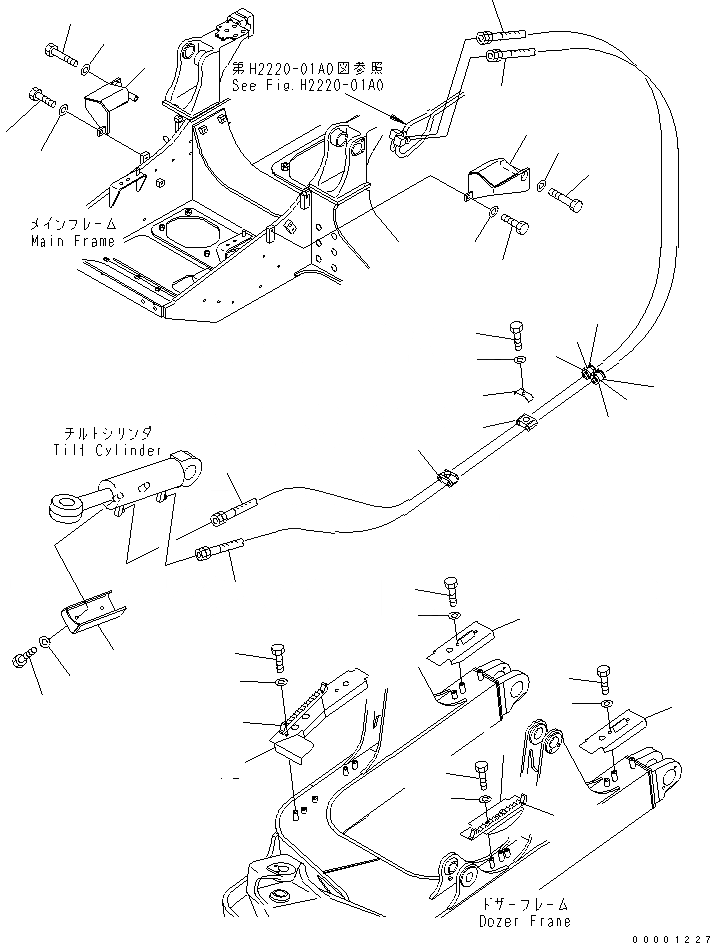 第H2220-01A0図参照
See Fig.H2220-01A0

メインフレーム
Main Frame

チルトシリンダ
Tilt Cylinder

ドザーフレーム
Dozer Frane

00001227