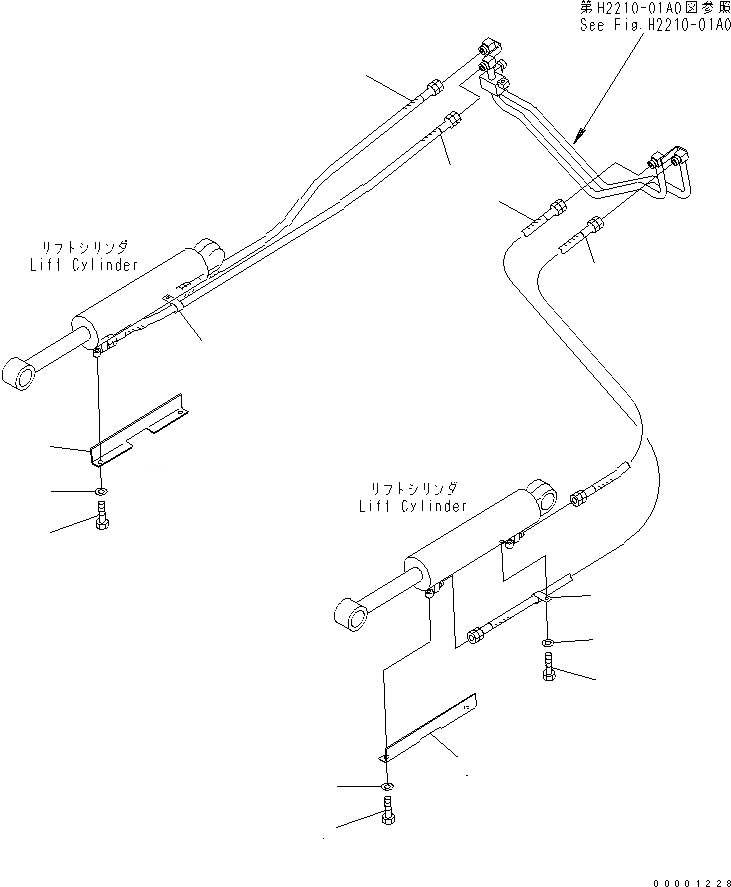 第H2210-01A0図参照
See Fig.H2210-01A0

リフトシリンダ
Lift Cylinder

リフトシリンダ
Lift Cylinder

00001228