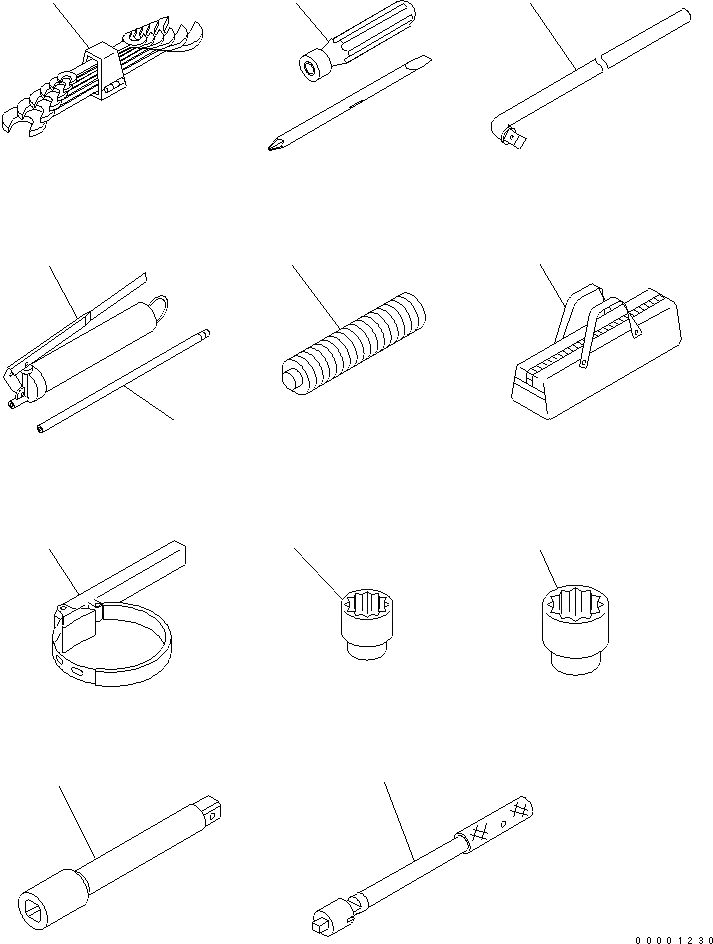 00001230