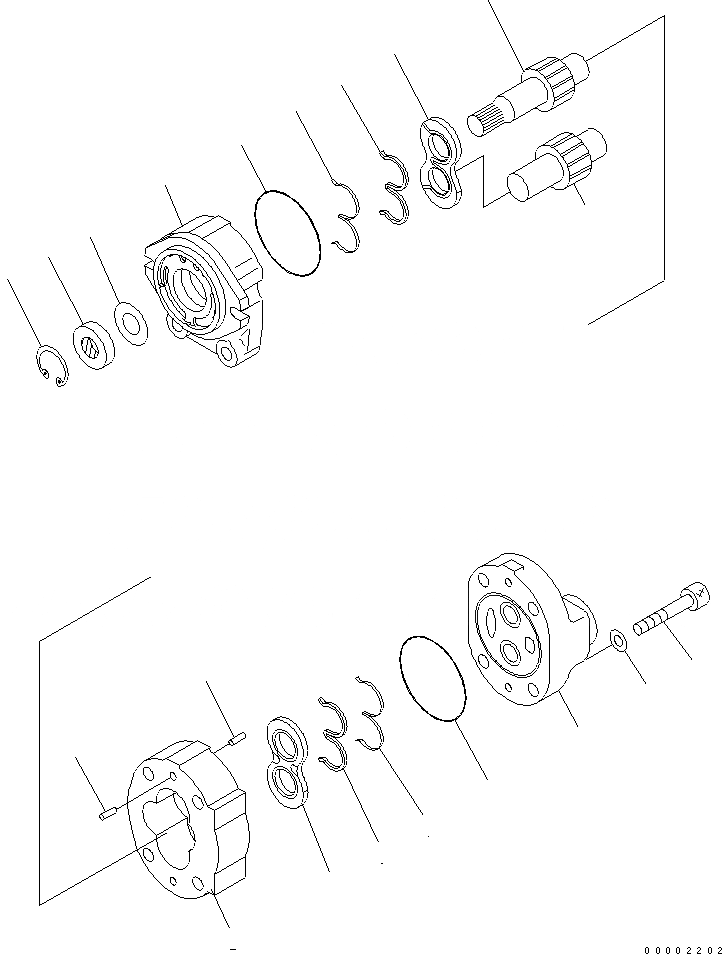 00002202