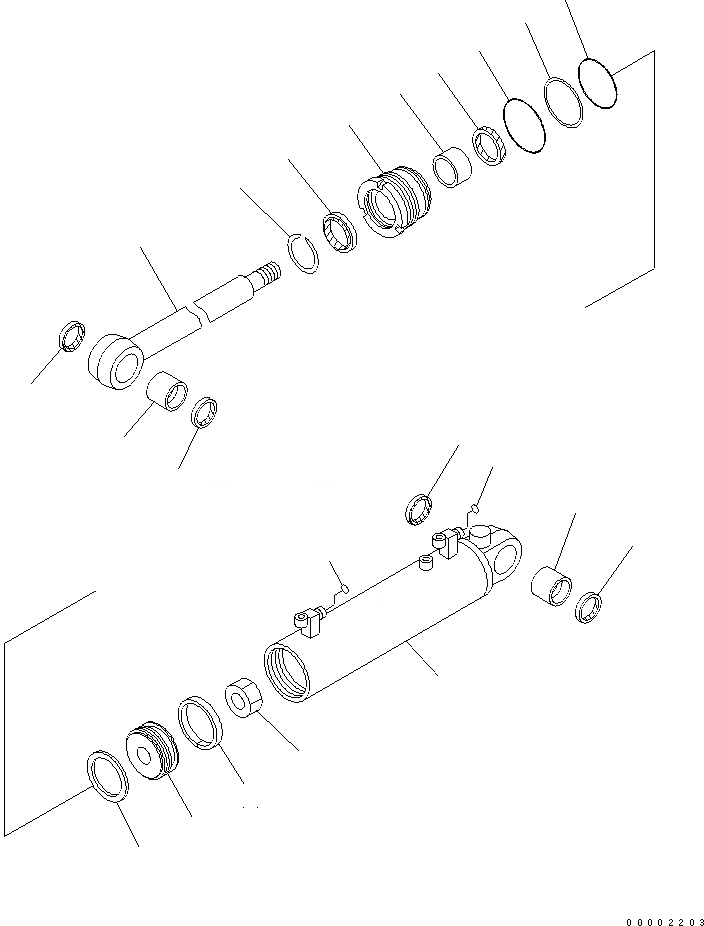 00002203