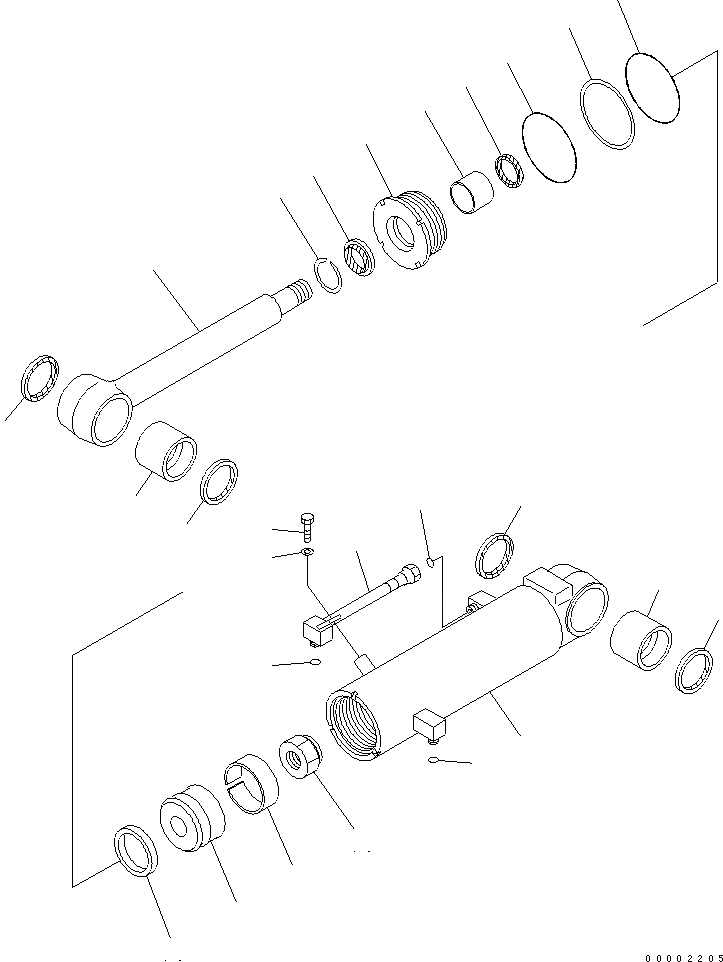 00002205