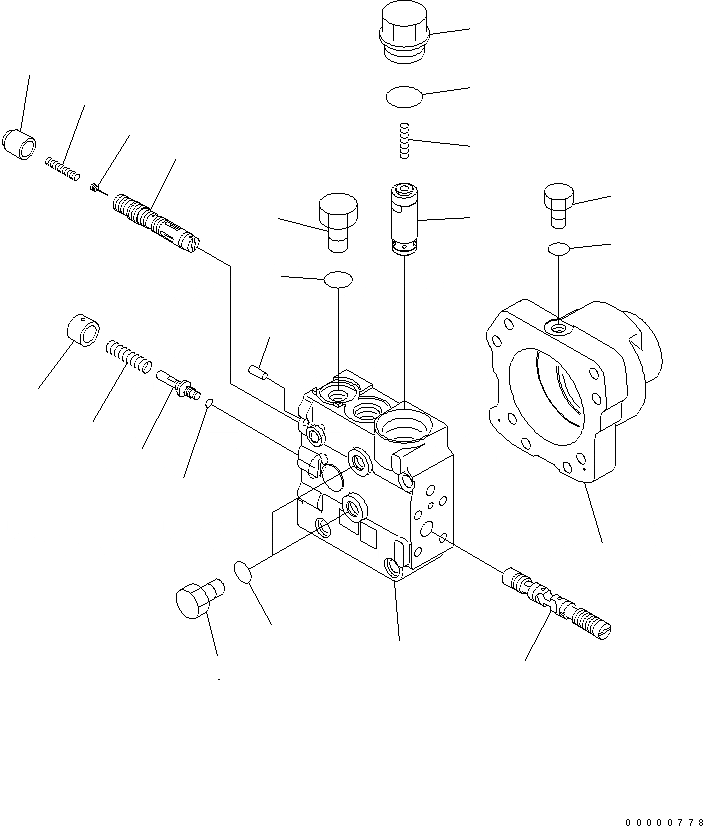 00000778