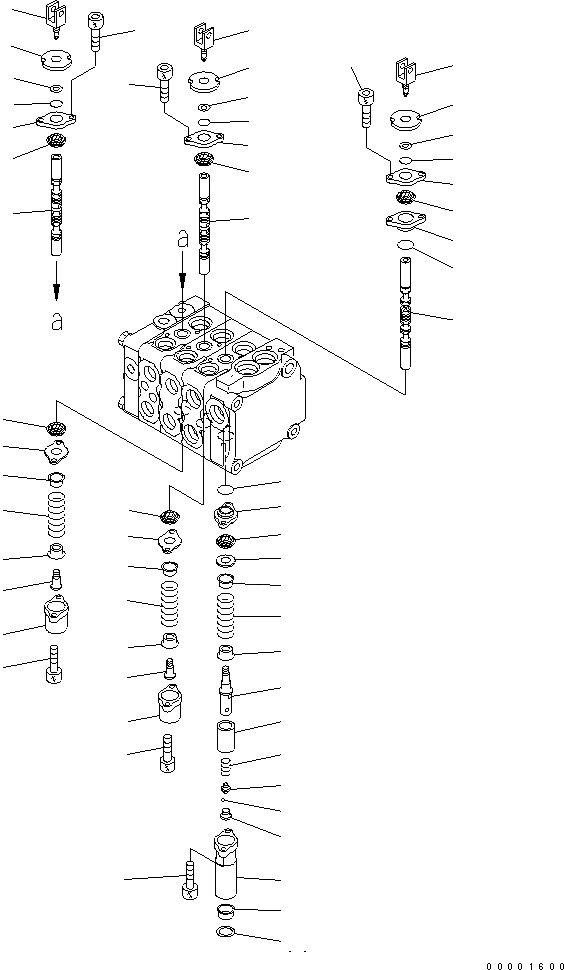 a

a

00001600