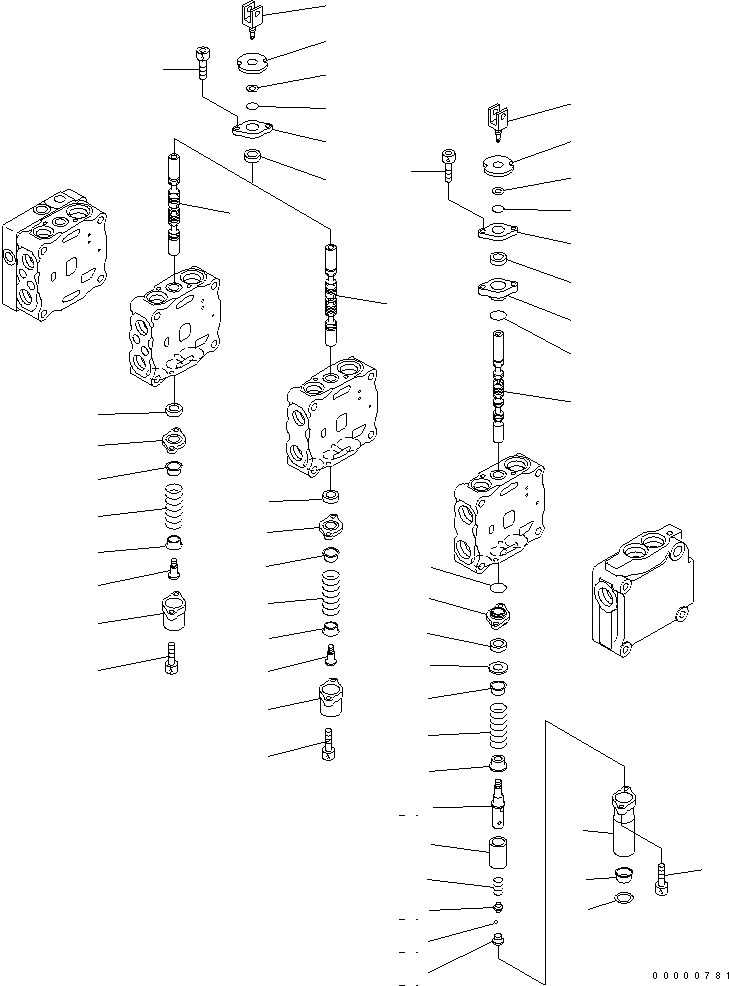 00000781