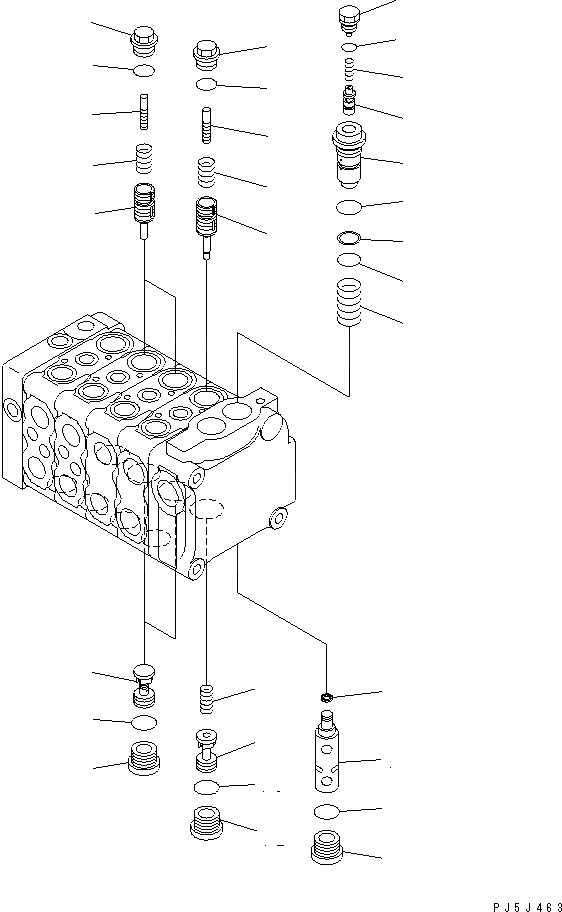 PJ5J463