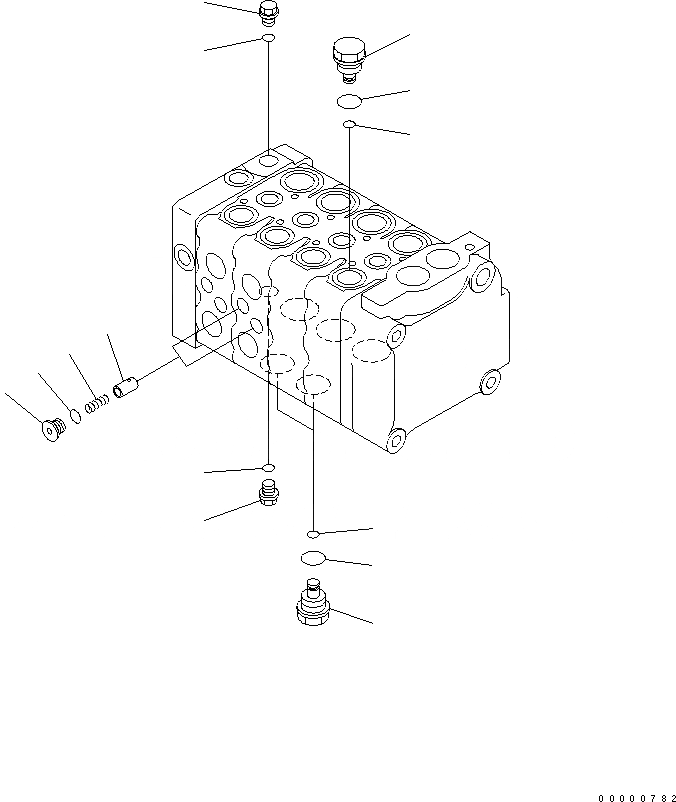 00000782