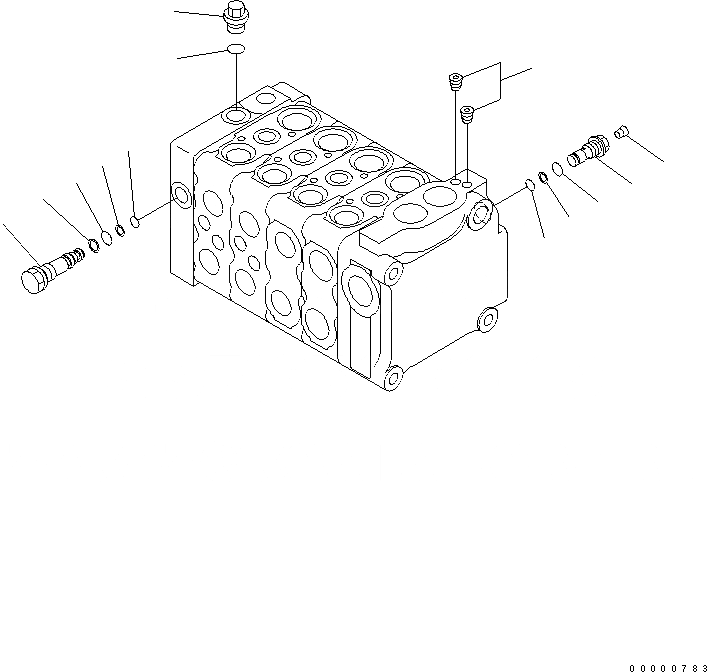 00000783