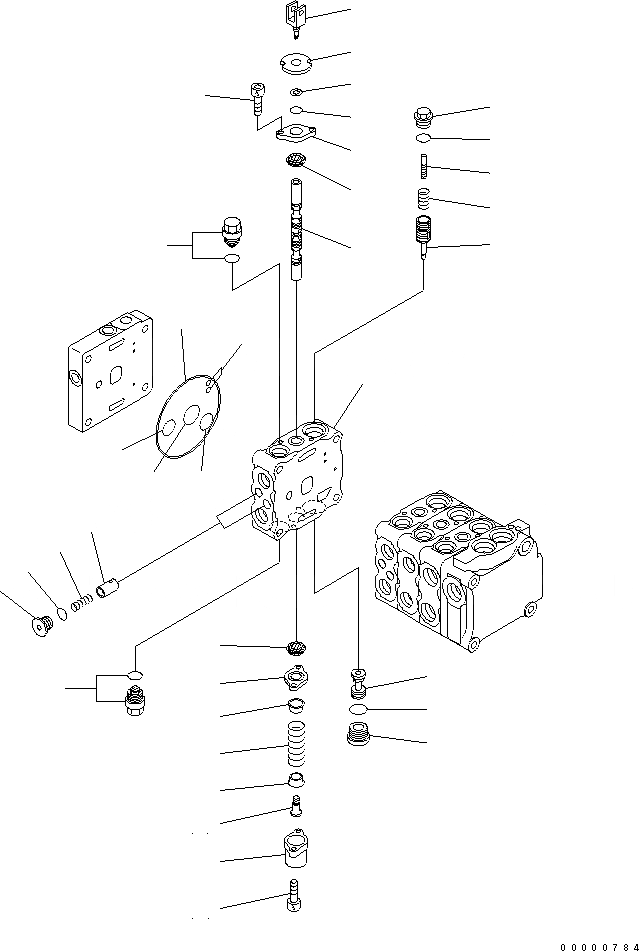 00000784