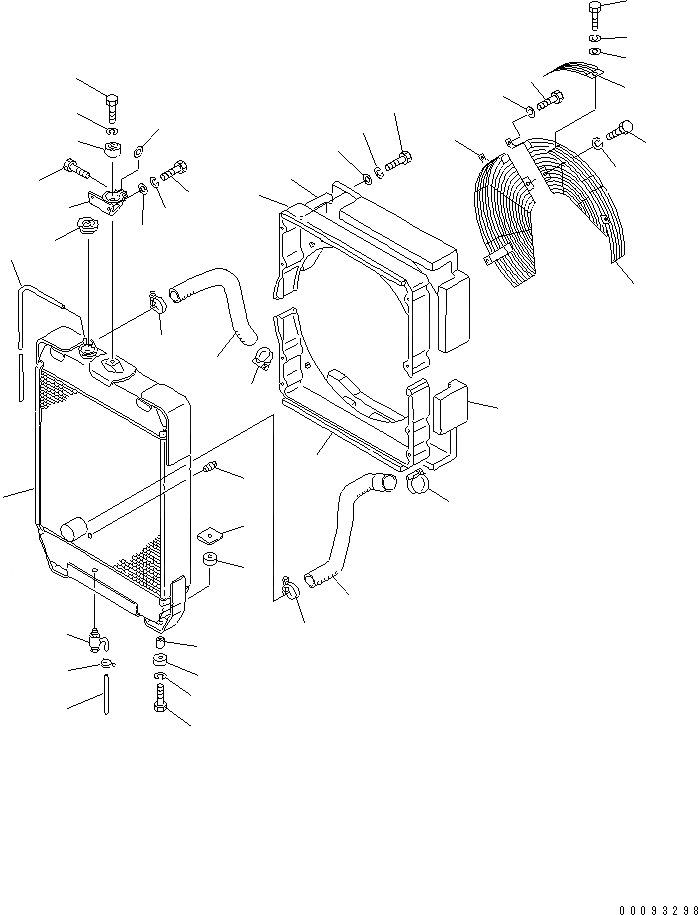 00093298