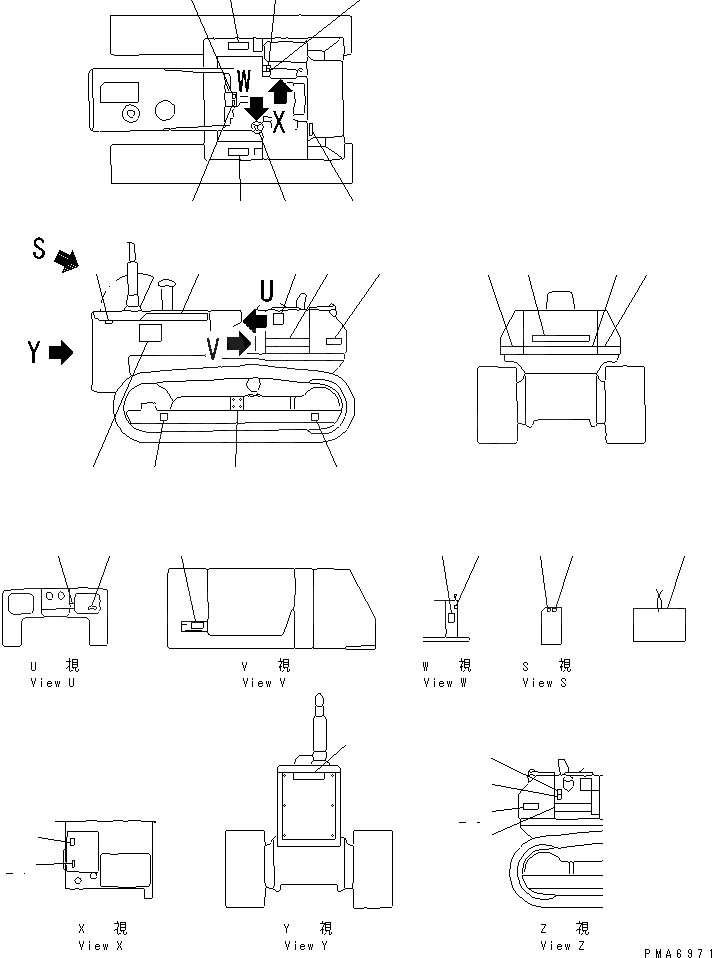 W
X
S
U
Y
V
U 視
View U
V 視
View V
W 視
View W
S 視
View S
X 視
View X
Y 視
View Y
Z 視
View Z
PMA6971