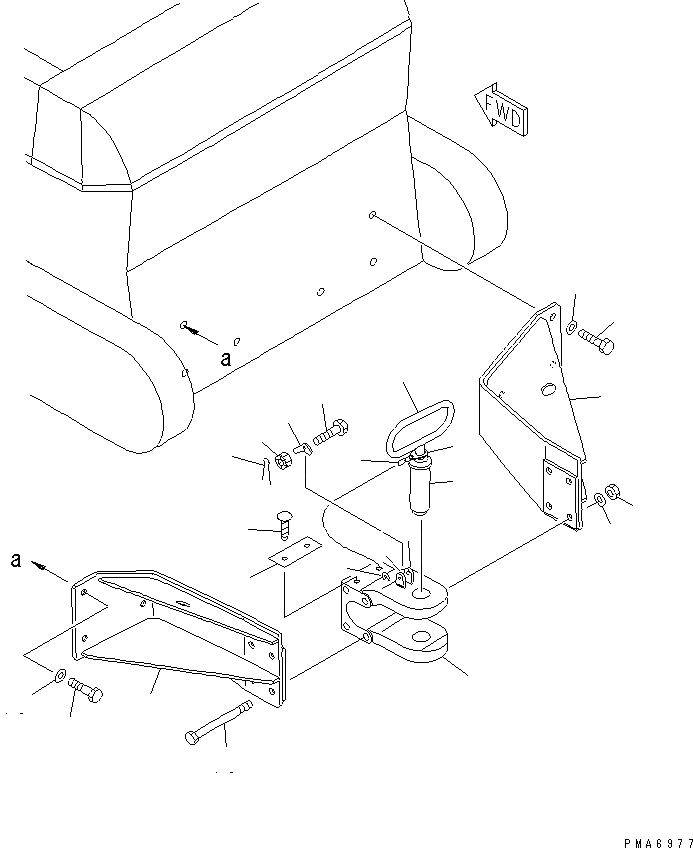 FWD

a

a

PMA6977