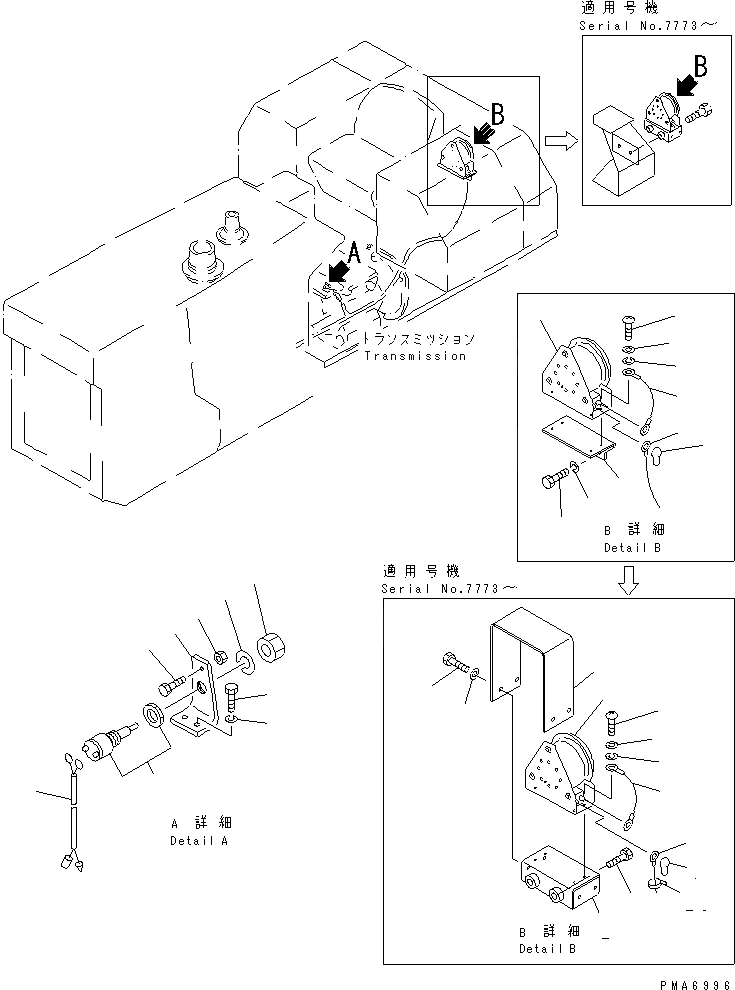 適用号機
Serial No.7773～

B

B

A

トランスミッション
Transmission

B 詳細
Detail B

適用号機
Serial No.7773～

A 詳細
Detail A

B 詳細
Detail B

PMA6996