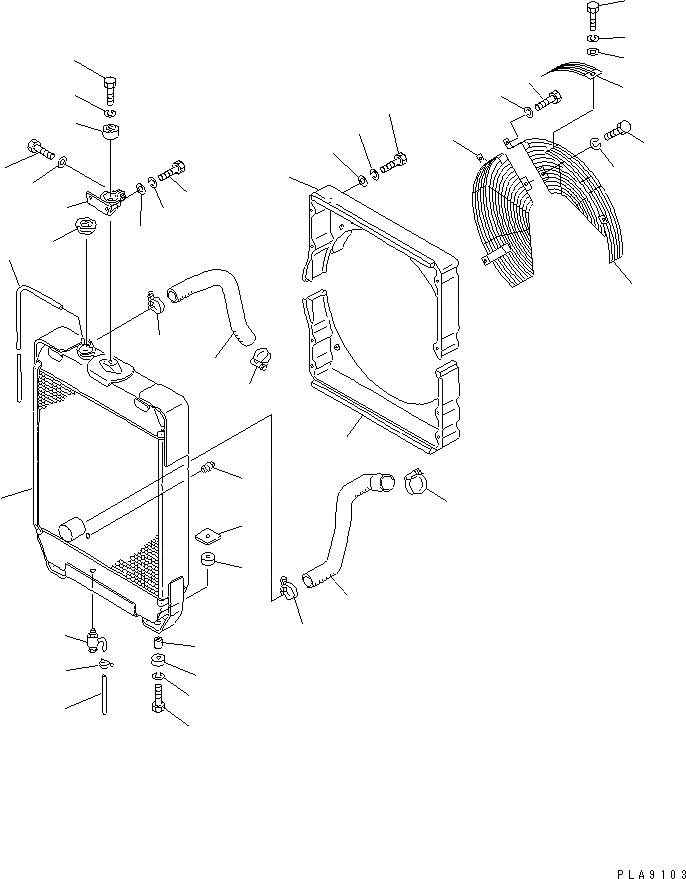 PLA9103