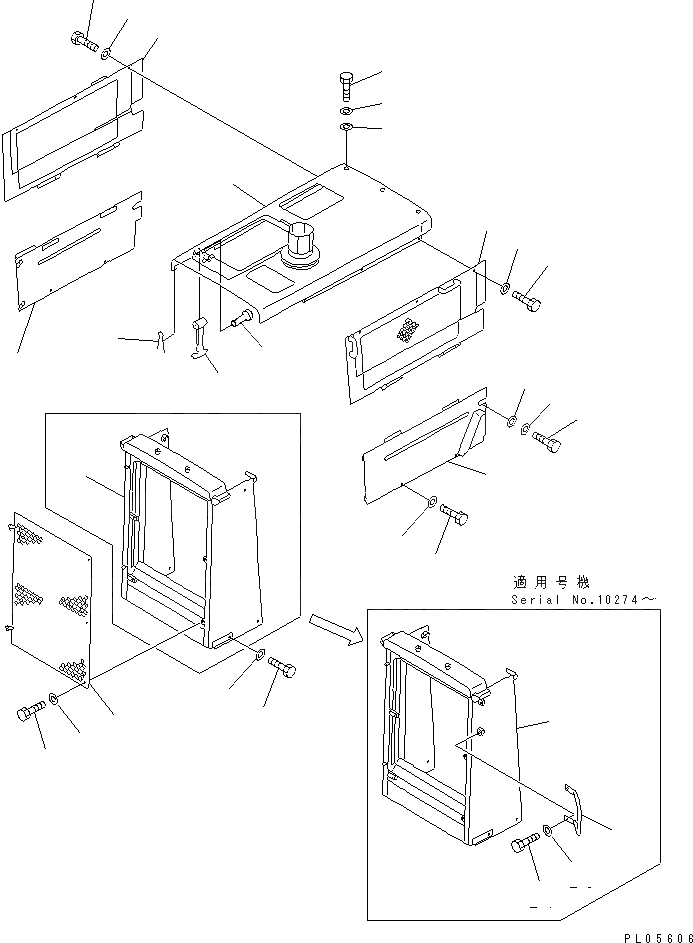 適用号機
Serial No.10274～

PL05606