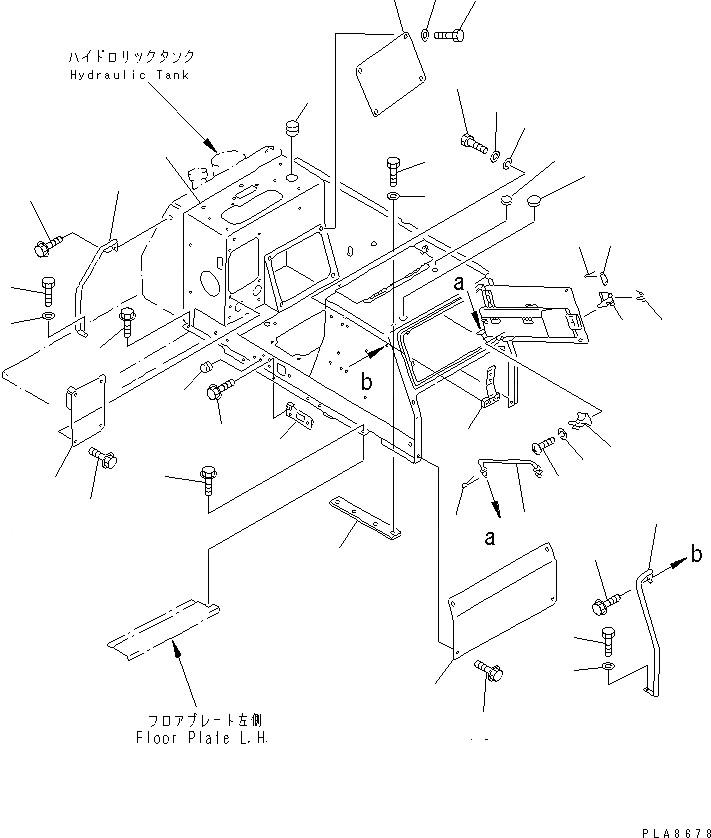 ハイドロリックタンク
Hydraulic Tank

a

b

a

b

フロアプレート左側
Floor Plate L.H.

PLA8678