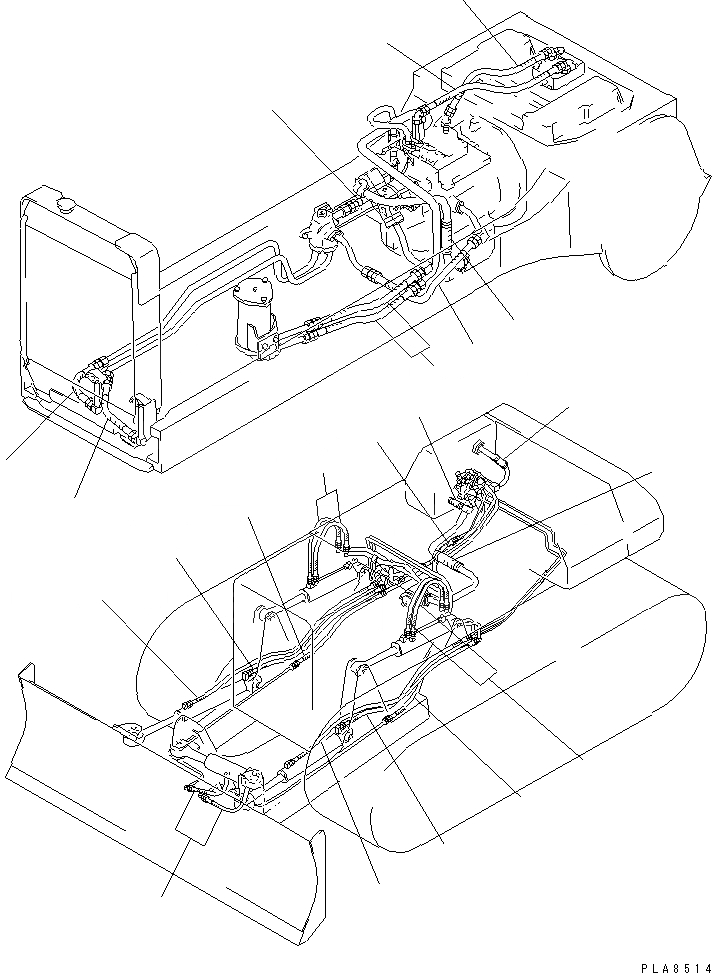 PLA8514