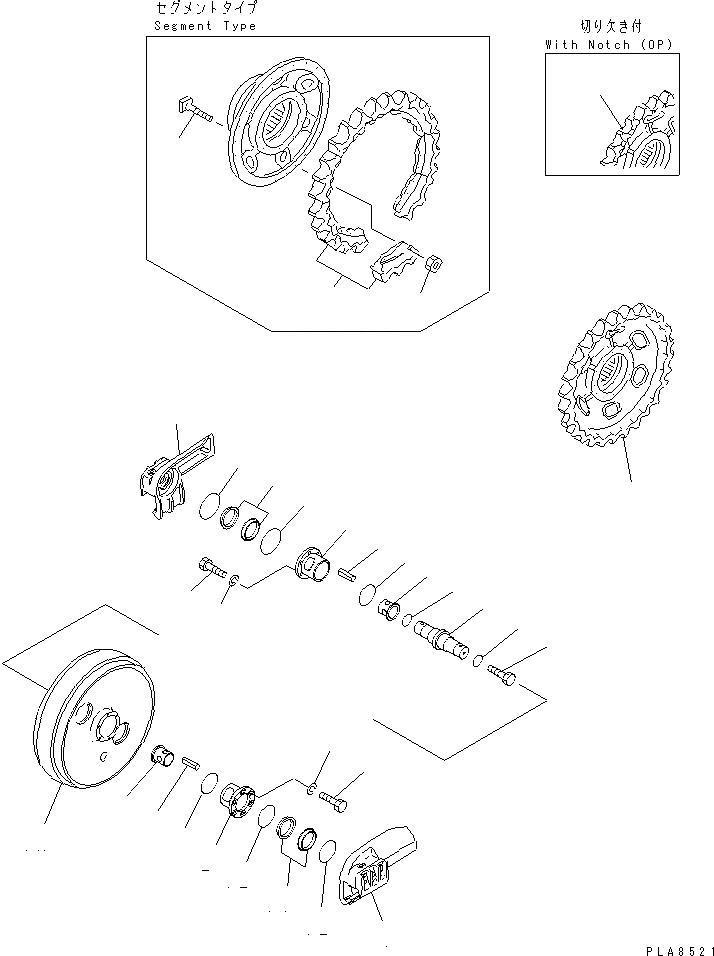 セグメントタイプ
Segment Type

切り欠き付
With Notch (OP)

PLA8521