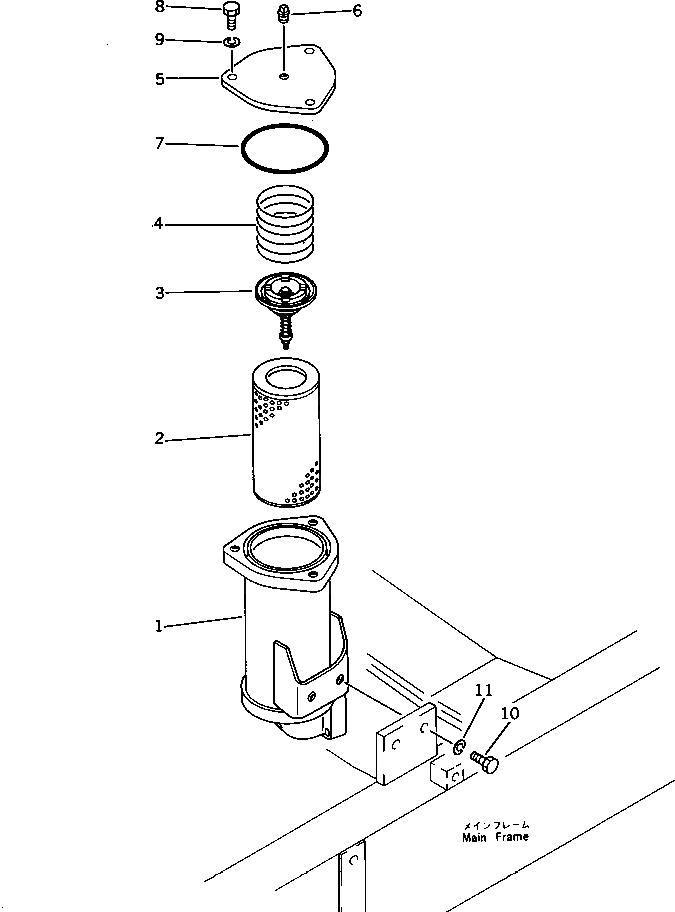 8
6
9
5
7
4
3
2
1
11
10
メインフレーム
Main Frame