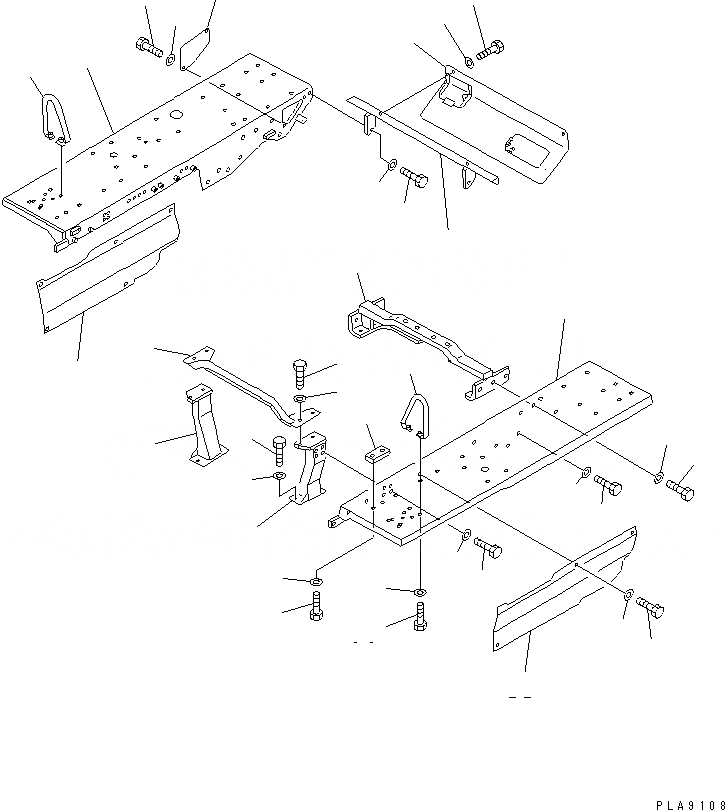 PLA9108