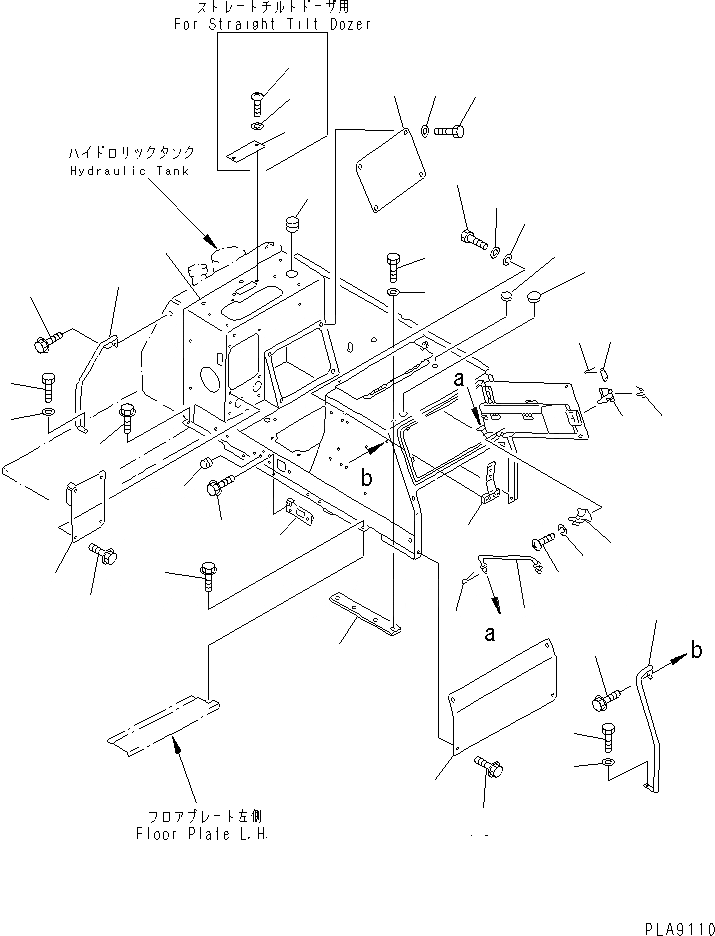 ストレートチルトドーザ用
For Straight Tilt Dozer

ハイドロリックタンク
Hydraulic Tank

a

b

a

b

フロアプレート左側
Floor Plate L.H.

PLA9110