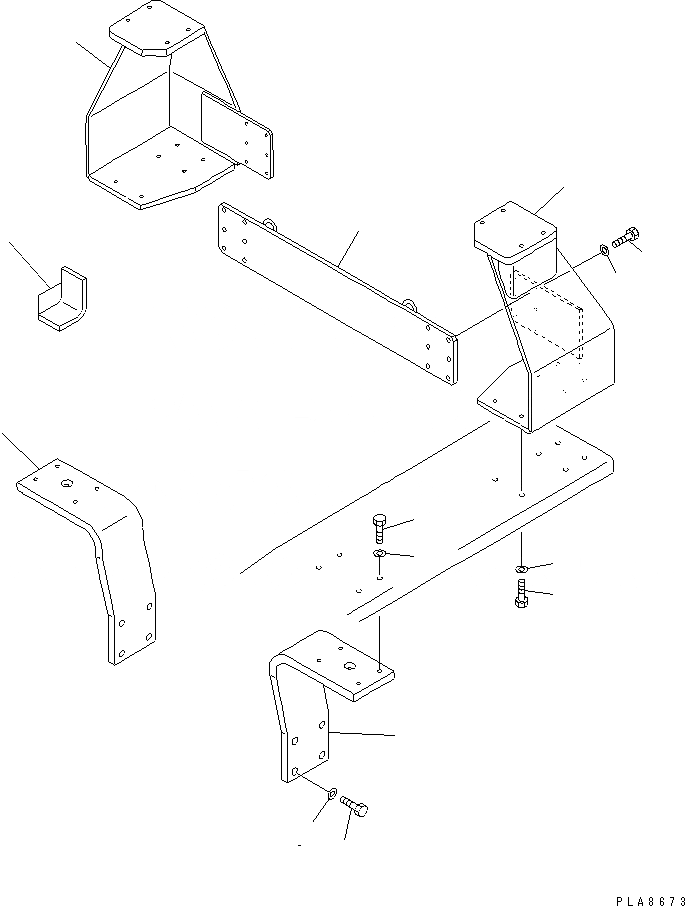 PLA8673