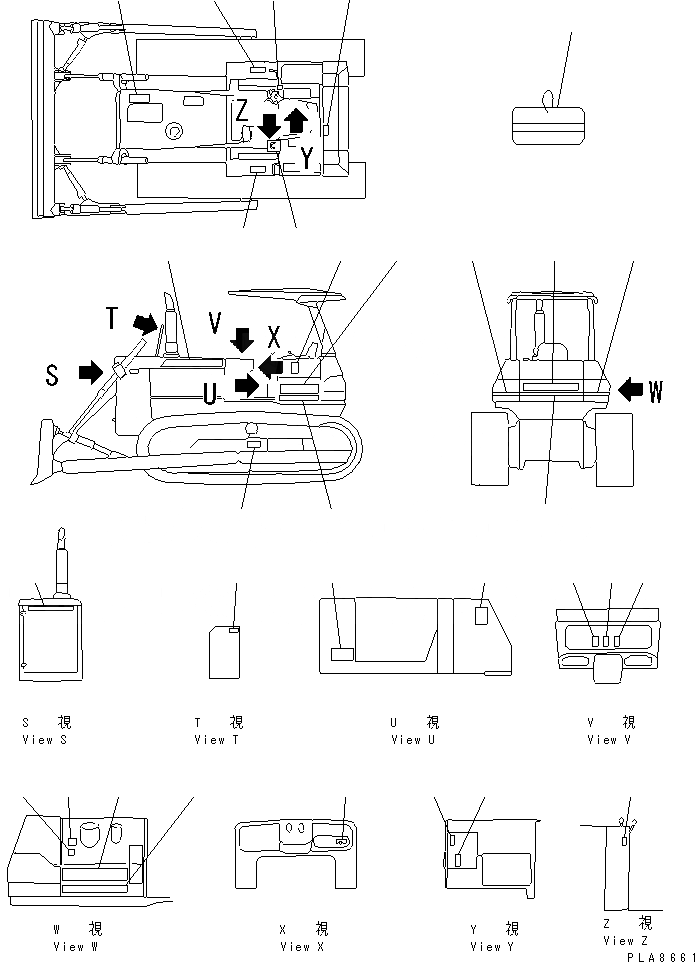 Z
Y
T
V
X
S
U
W

S 視
View S

T 視
View T

U 視
View U

V 視
View V

W 視
View W

X 視
View X

Y 視
View Y

Z 視
View Z

PLA8661