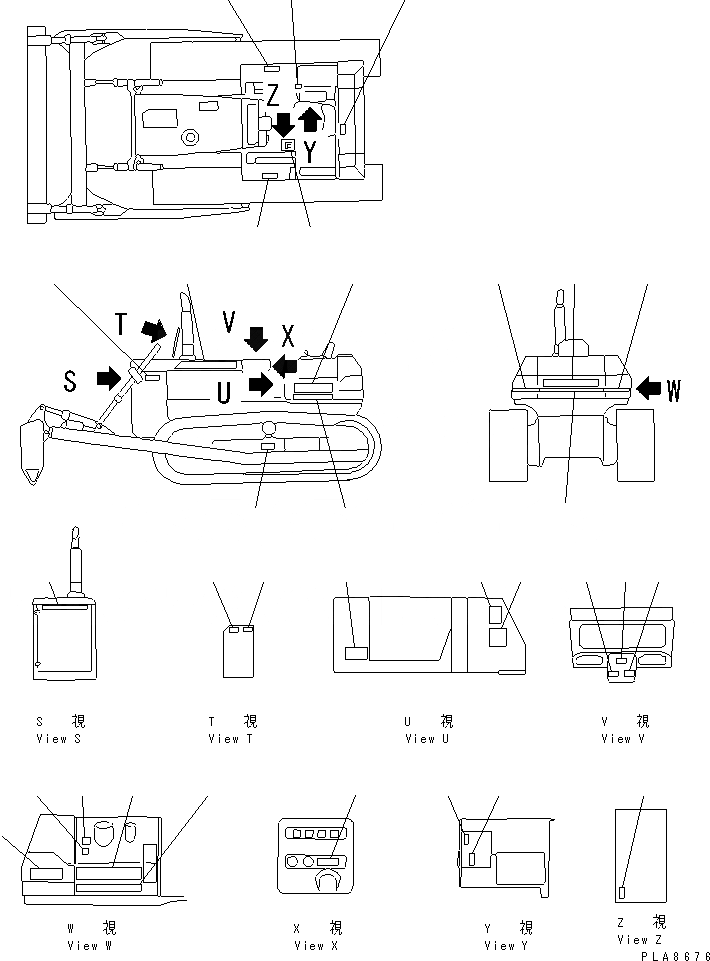 Z
Y
T
V
X
S
U
W

S 視
View S

T 視
View T

U 視
View U

V 視
View V

W 視
View W

X 視
View X

Y 視
View Y

Z 視
View Z

PLA8676