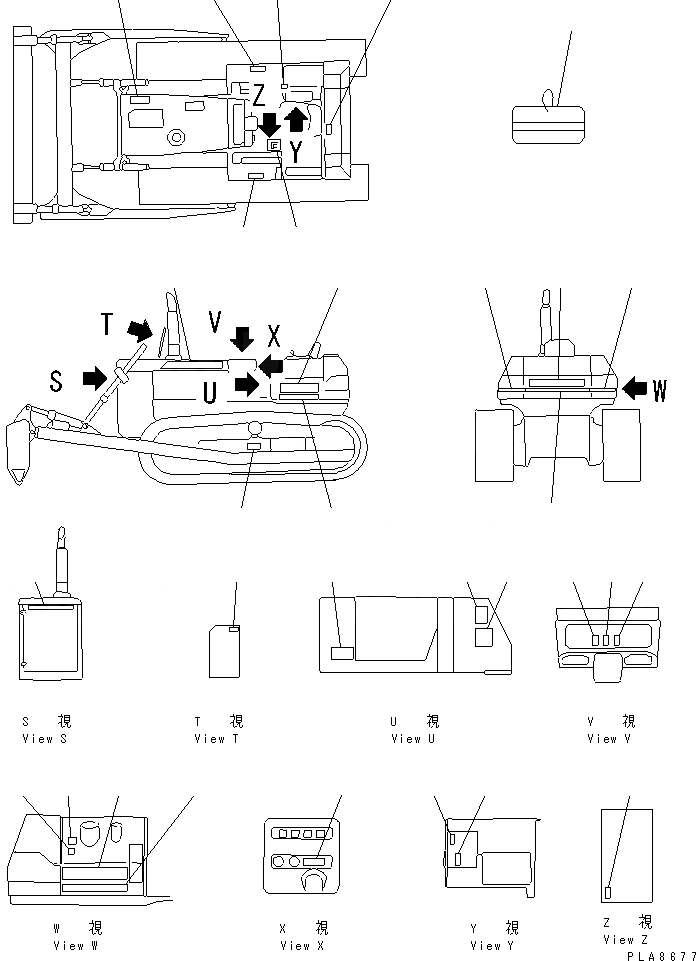 Z
Y

T
V
X
S
U
W

S 視
View S

T 視
View T

U 視
View U

V 視
View V

W 視
View W

X 視
View X

Y 視
View Y

Z 視
View Z

PLA8677