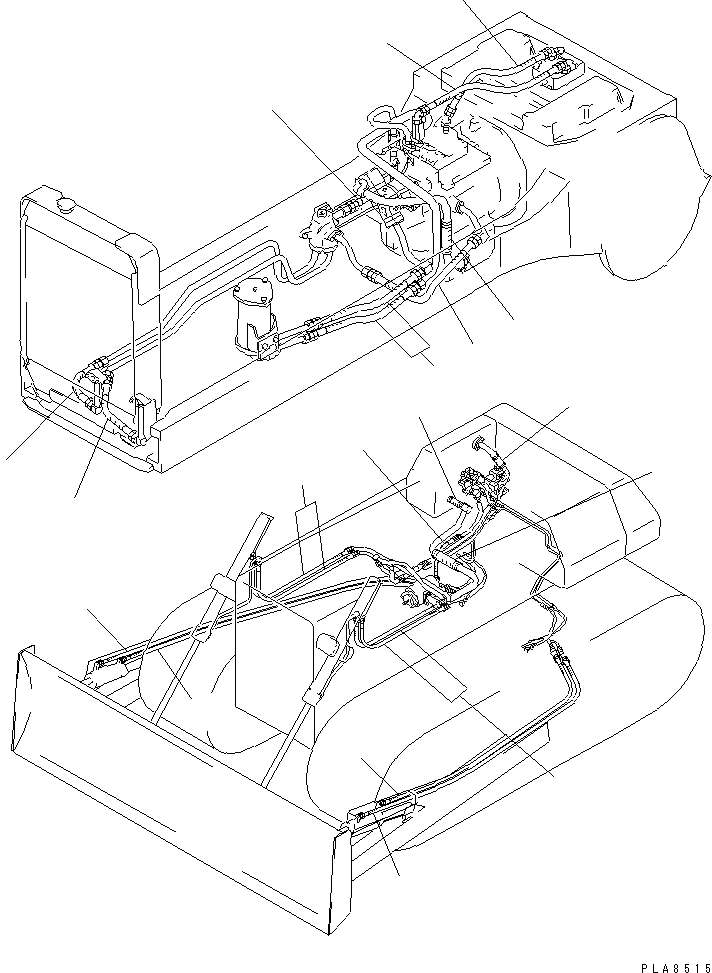 PLA8515