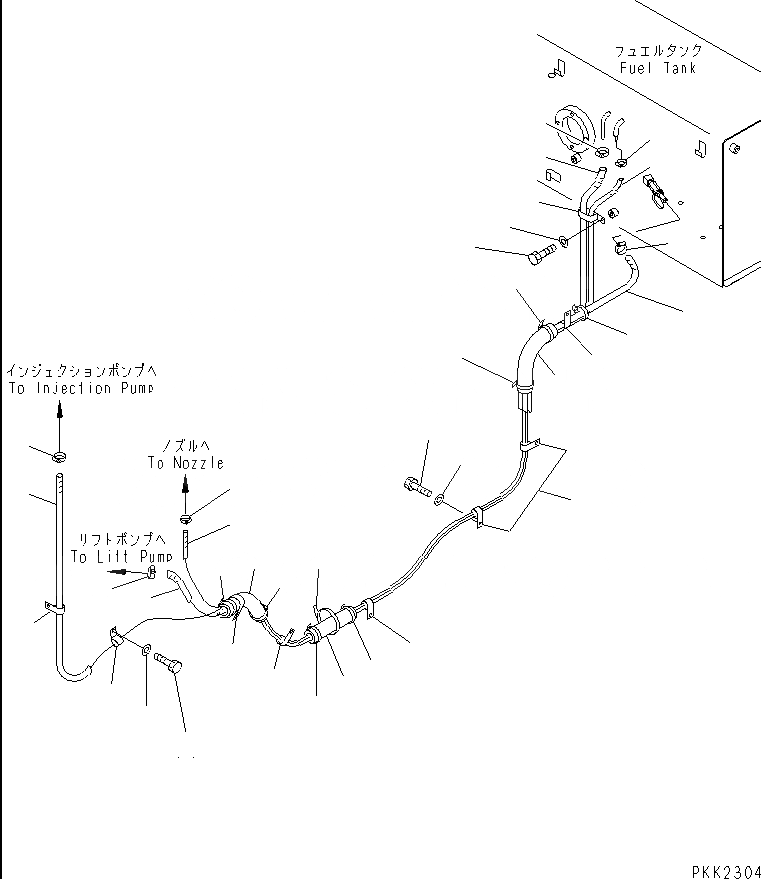 フュエルタンク
Fuel Tank

インジェクションポンプへ
To Injection Pump

ノズルへ
To Nozzle

リフトポンプへ
To Lift Pump

PKK2304