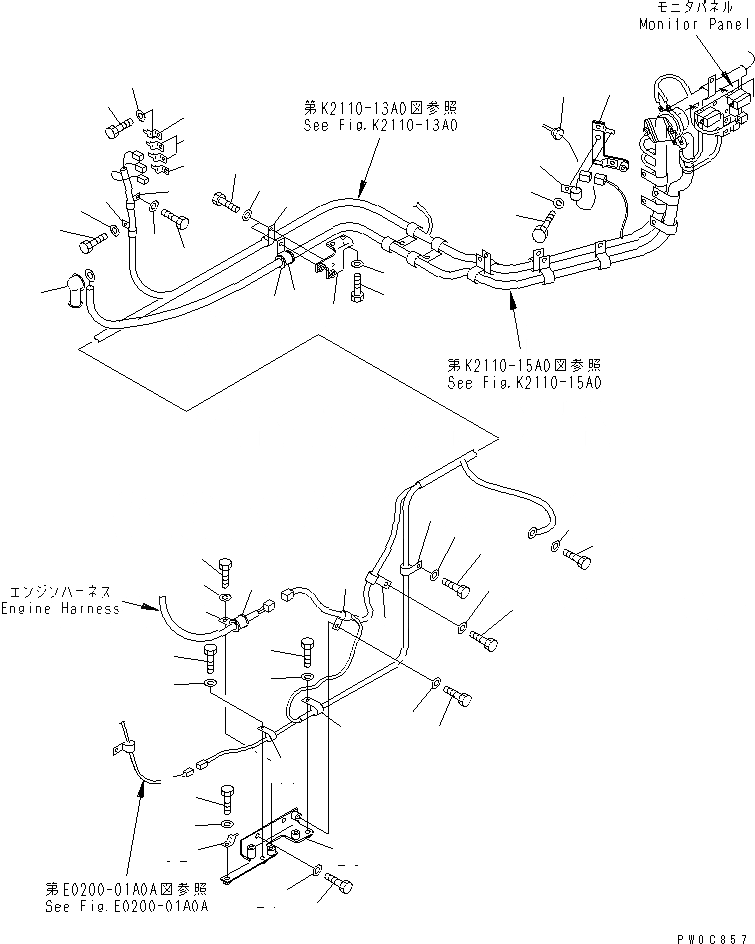 モニタパネル
Monitor Panel

第K2110-13A0図参照
See Fig.K2110-13A0

第K2110-15A0図参照
See Fig.K2110-15A0

エンジンハーネス
Engine Harness

第E0200-01A0A図参照
See Fig.E0200-01A0A

PW0C857