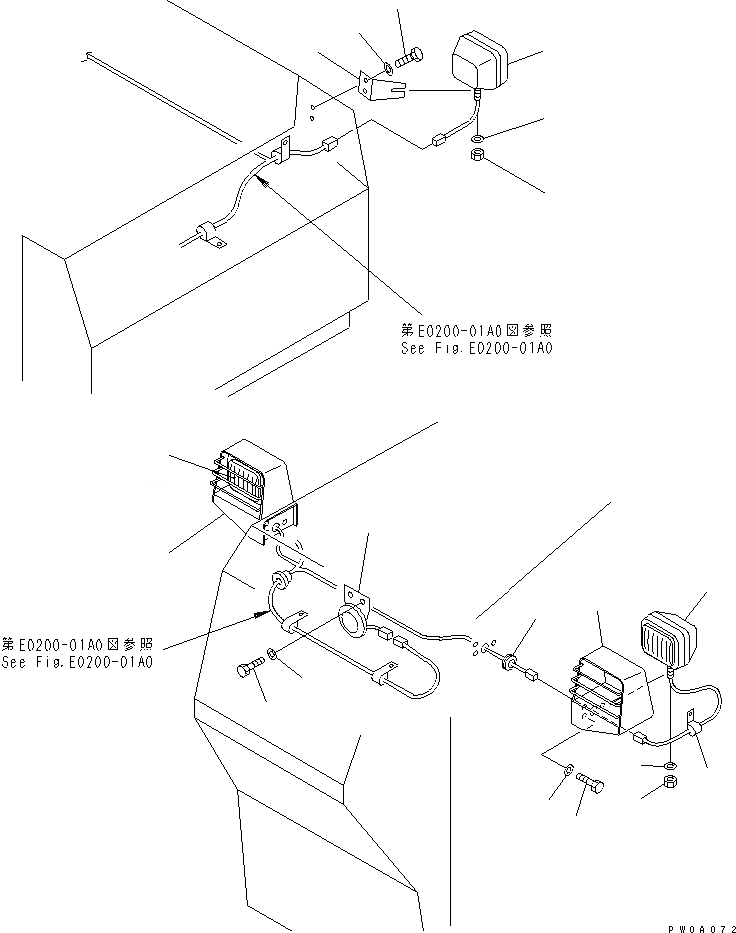 第E0200-01A0図参照
See Fig.E0200-01A0

第E0200-01A0図参照
See Fig.E0200-01A0

PW0A072