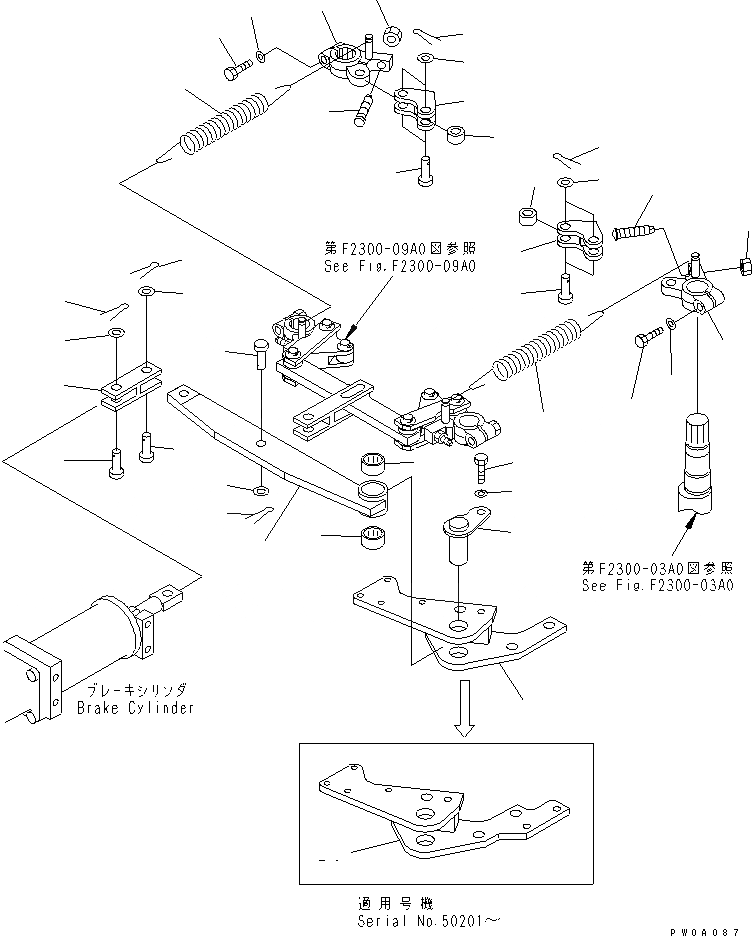 第F2300-09A0図参照
See Fig.F2300-09A0

第F2300-03A0図参照
See Fig.F2300-03A0

ブレーキシリンダ
Brake Cylinder

適用号機
Serial No.50201～

PW0A087