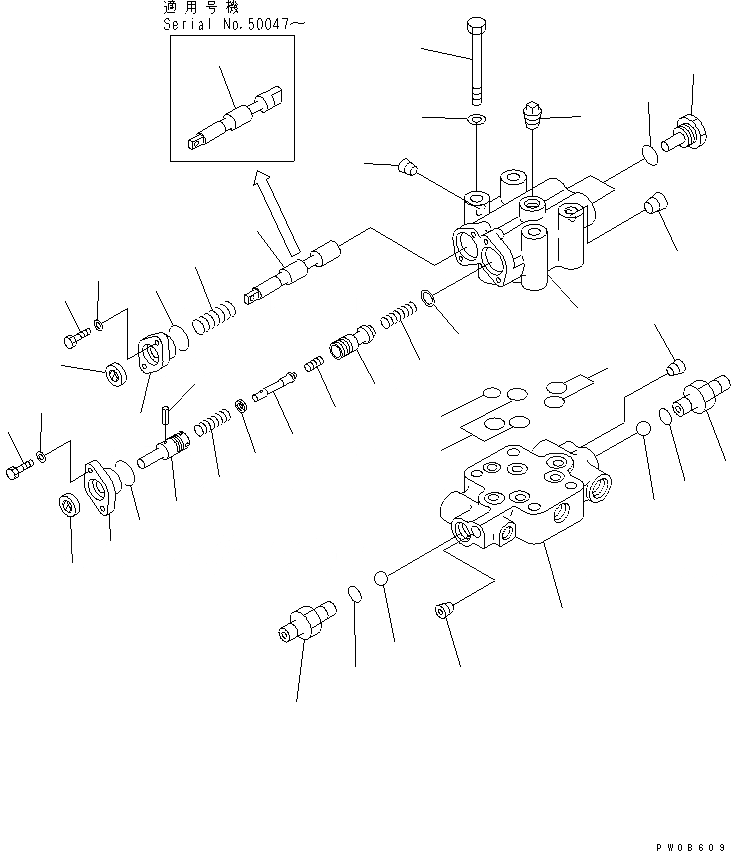 適用号機
Serial No.50047~

PW08609