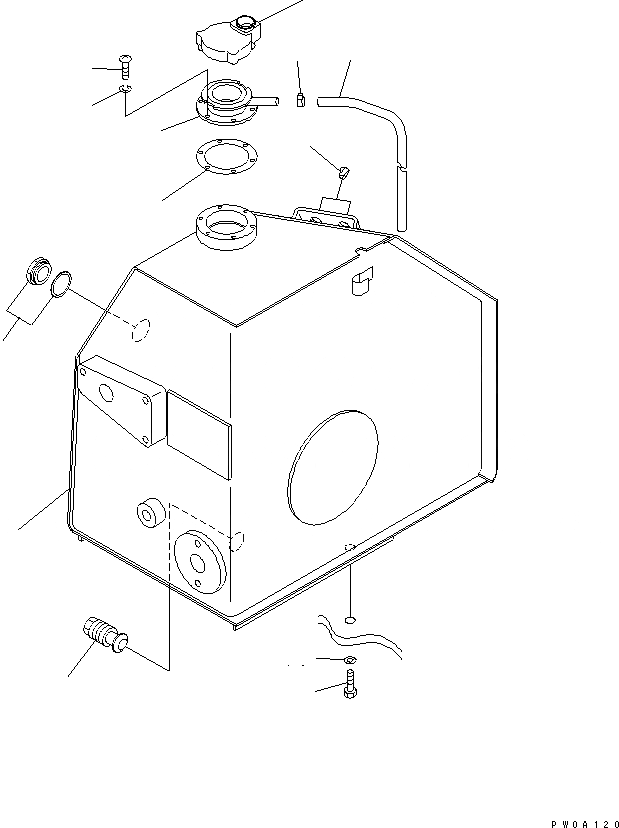 PW0A120