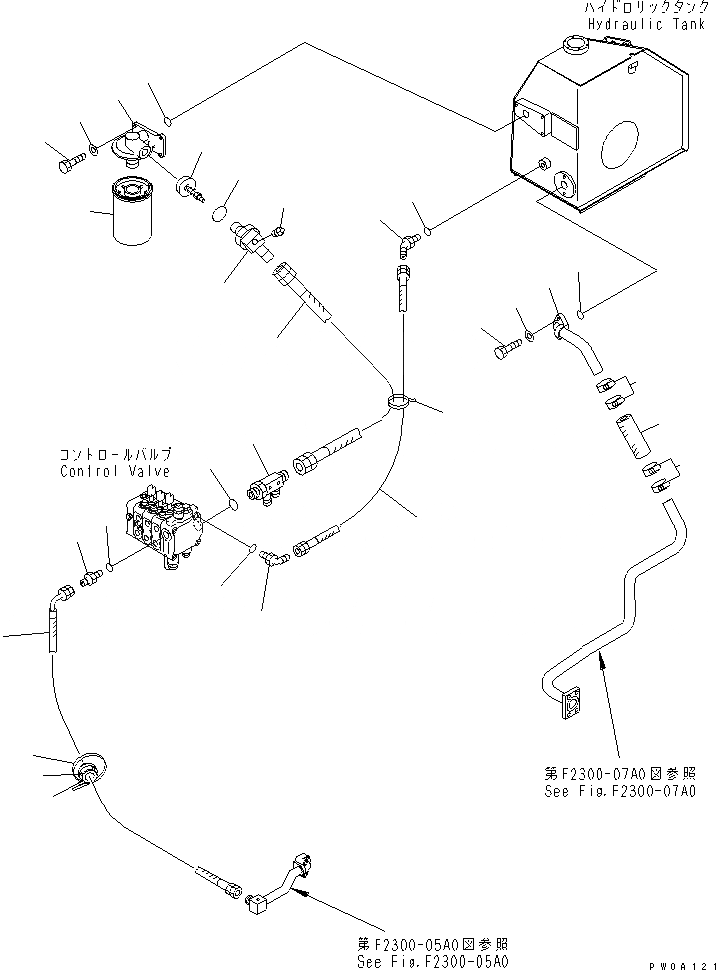 ハイドロリックタンク
Hydraulic Tank

コントロールバルブ
Control Valve

第F2300-07A0図参照
See Fig.F2300-07A0

第F2300-05A0図参照
See Fig.F2300-05A0

PW0A121