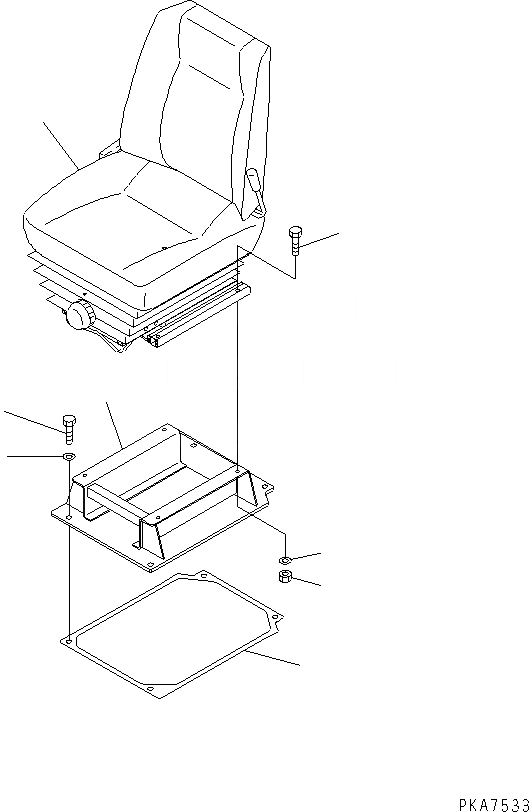 PKA7533